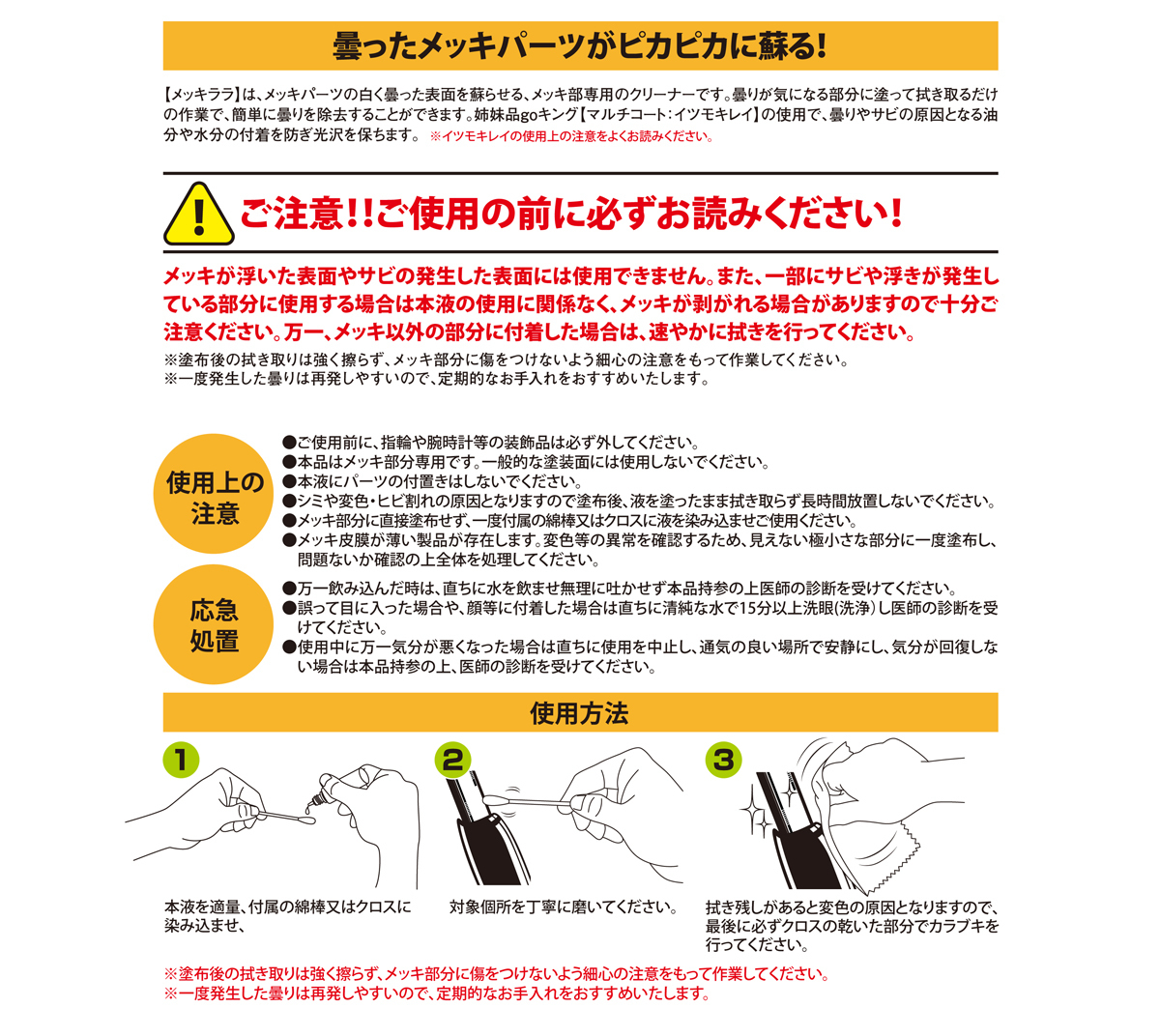 曇ったメッキパーツがピカピカに蘇る!

【メッキララ】は、メッキパーツの白く曇った表面を蘇らせる、メッキ部専用のクリーナーです。曇りが気になる部分に塗って拭き取るだけの作業で、簡単に曇りを除去することができます。姉妹品goキング【マルチコート:イツモキレイ】の使用で、曇りやサビの原因となる油分や水分の付着を防ぎ光沢を保ちます。 ※イツモキレイの使用上の注意をよくお読みください。

ご注意!!ご使用の前に必ずお読みください!

メッキが浮いた表面やサビの発生した表面には使用できません。また、一部にサビや浮きが発生している部分に使用する場合は本液の使用に関係なく、メッキが剥がれる場合がありますので十分ご注意ください。万一、メッキ以外の部分に付着した場合は、速やかに拭きを行ってください。
※塗布後の拭き取りは強く擦らず、メッキ部分に傷をつけないよう細心の注意をもって作業してください。
※一度発生した曇りは再発しやすいので、定期的なお手入れをおすすめいたします。

使用上の注意
●ご使用前に、指輪や腕時計等の装飾品は必ず外してください。
●本品はメッキ部分専用です。一般的な塗装面には使用しないでください。
●本液にパーツの付置きはしないでください。
●シミや変色・ヒビ割れの原因となりますので塗布後、液を塗ったまま拭き取らず長時間放置しないでください。
●メッキ部分に直接塗布せず、一度付属の綿棒又はクロスに液を染み込ませご使用ください。
●メッキ皮膜が薄い製品が存在します。変色等の異常を確認するため、見えない極小さな部分に一度塗布し、問題ないか確認の上全体を処理してください。

応急処置
●万一飲み込んだ時は、直ちに水を飲ませ無理に吐かせず本品持参の上医師の診断を受けてください。
●誤って目に入った場合や、顔等に付着した場合は直ちに清純な水で15分以上洗眼(洗浄)し医師の診断を受けてください。
●使用中に万一気分が悪くなった場合は直ちに使用を中止し、通気の良い場所で安静にし、気分が回復しない場合は本品持参の上、医師の診断を受けてください。

使用方法

1
本液を適量、付属の綿棒又はクロスに染み込ませ、

2
対象個所を丁寧に磨いてください。

3
拭き残しがあると変色の原因となりますので、最後に必ずクロスの乾いた部分でカラブキを行ってください。

※塗布後の拭き取りは強く擦らず、メッキ部分に傷をつけないよう細心の注意をもって作業してください。
※一度発生した曇りは再発しやすいので、定期的なお手入れをおすすめいたします。